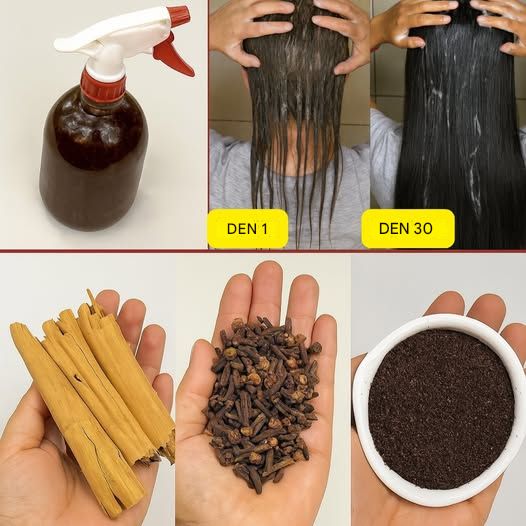 DEN 1

DEN 30